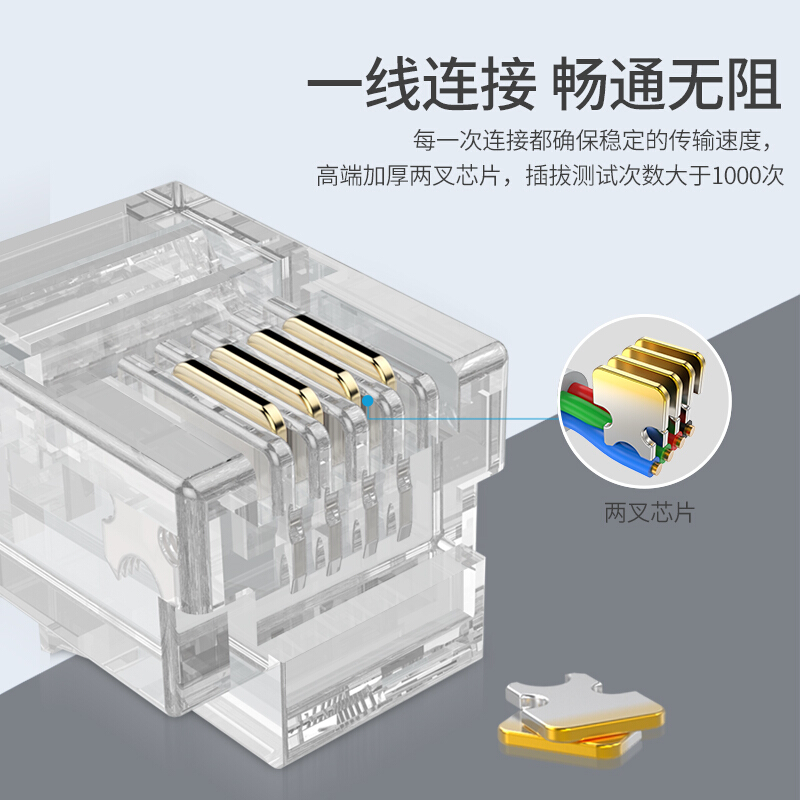 一线连接 畅通无阻

每一次连接都确保稳定的传输速度，
高端加厚两叉芯片，插拔测试次数大于1000次

两叉芯片